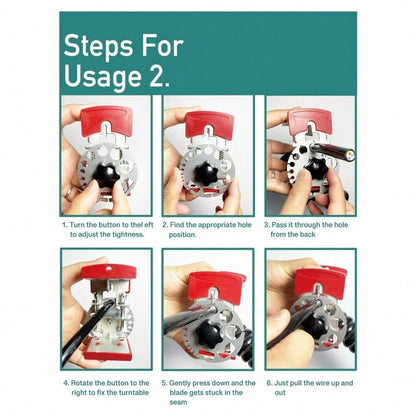 Steps For Usage 2.

1. Turn the button to thel eft to adjust the tightness.

2. Find the appropriate hole position.

3. Pass it through the hole from the back

4. Rotate the button to the right to fix the turntable

5. Gently press down and the blade gets stuck in the seam

6. Just pull the wire up and out