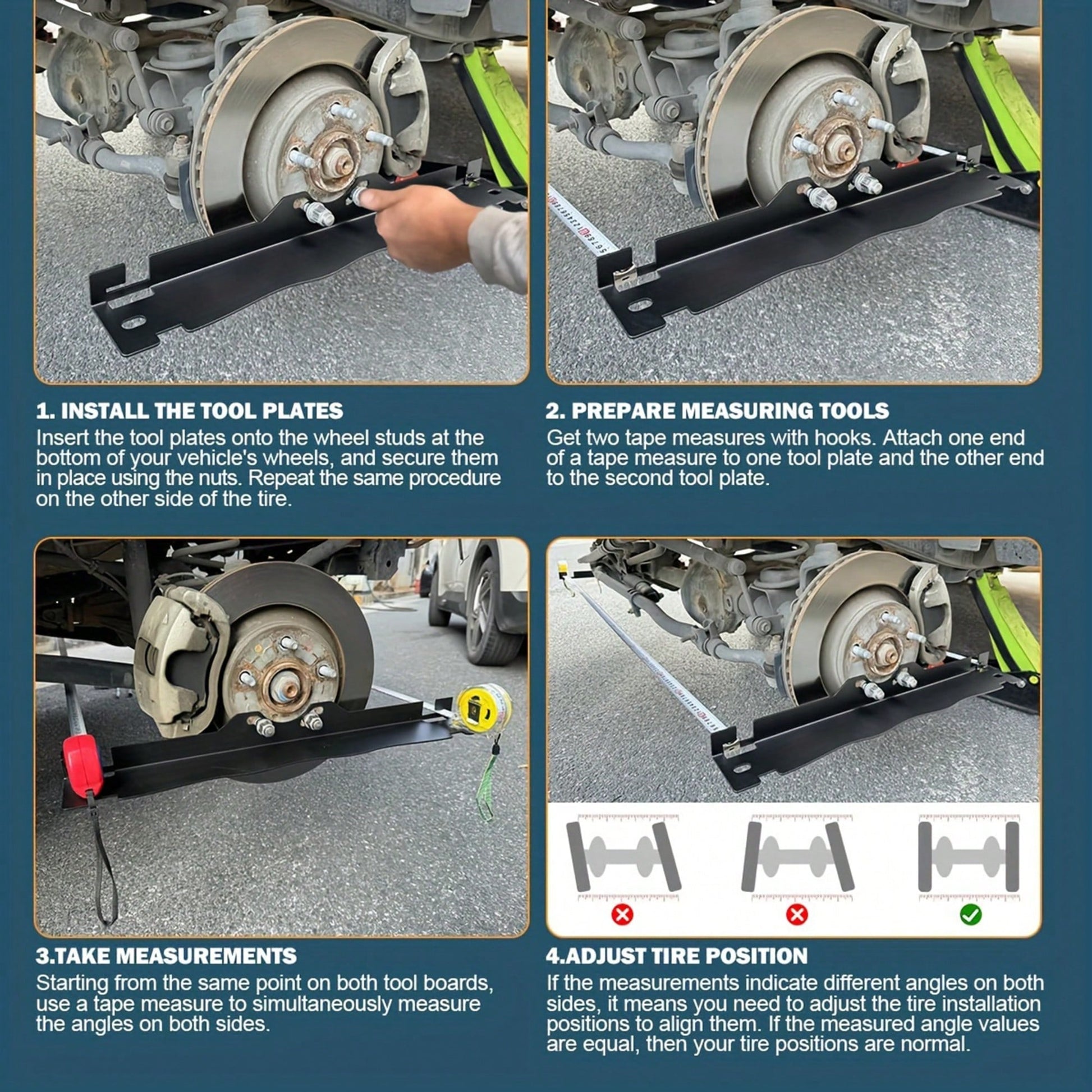 1. INSTALL THE TOOL PLATES
Insert the tool plates onto the wheel studs at the bottom of your vehicle's wheels, and secure them in place using the nuts. Repeat the same procedure on the other side of the tire.

2. PREPARE MEASURING TOOLS
Get two tape measures with hooks. Attach one end of a tape measure to one tool plate and the other end to the second tool plate.

3.TAKE MEASUREMENTS
Starting from the same point on both tool boards, use a tape measure to simultaneously measure the angles on both sides.

4.ADJUST TIRE POSITION
If the measurements indicate different angles on both sides, it means you need to adjust the tire installation positions to align them. If the measured angle values are equal, then your tire positions are normal.