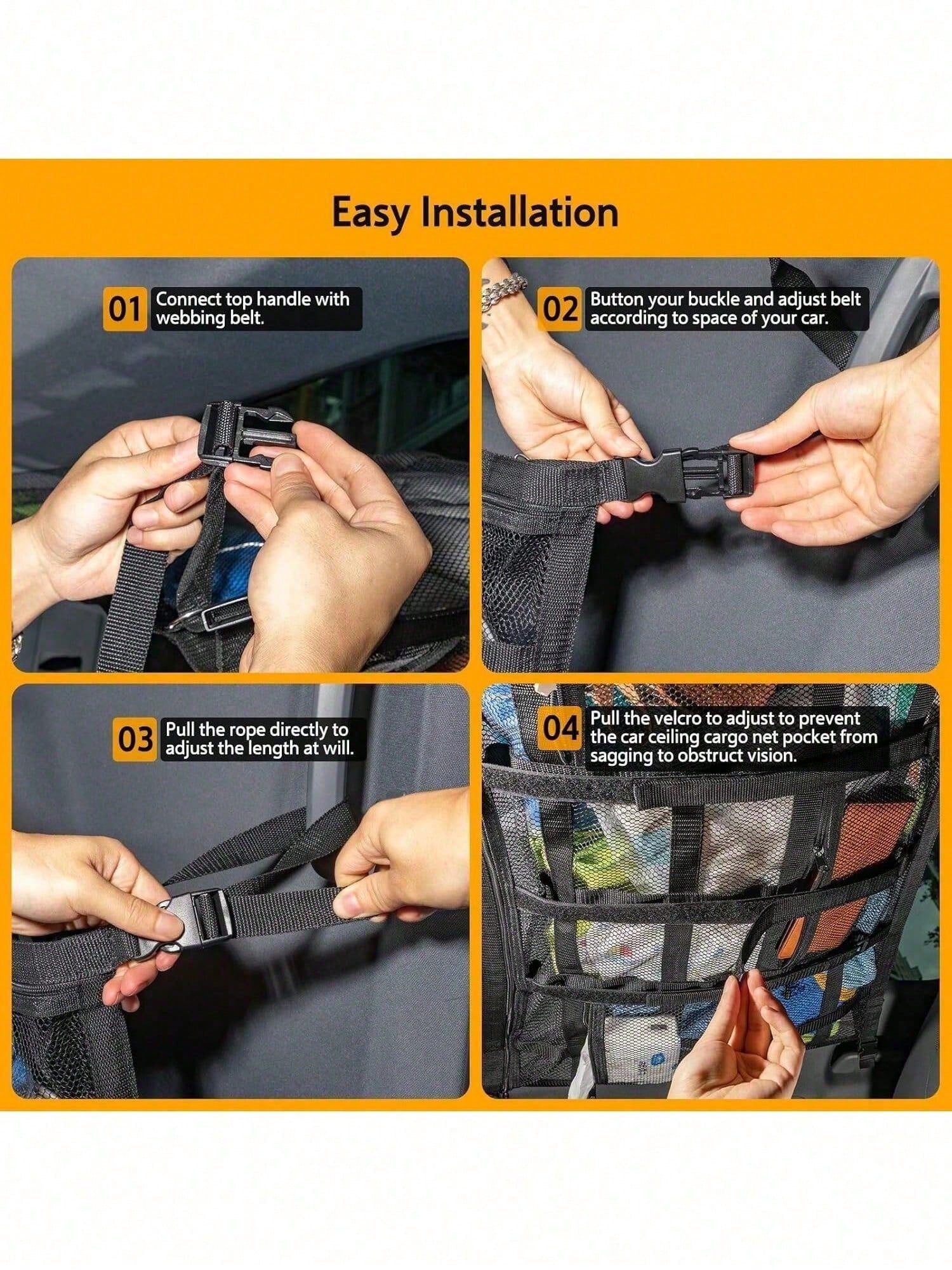 Easy Installation

01 Connect top handle with webbing belt.

02 Button your buckle and adjust belt according to space of your car.

03 Pull the rope directly to adjust the length at will.

04 Pull the velcro to adjust to prevent the car ceiling cargo net pocket from sagging to obstruct vision.