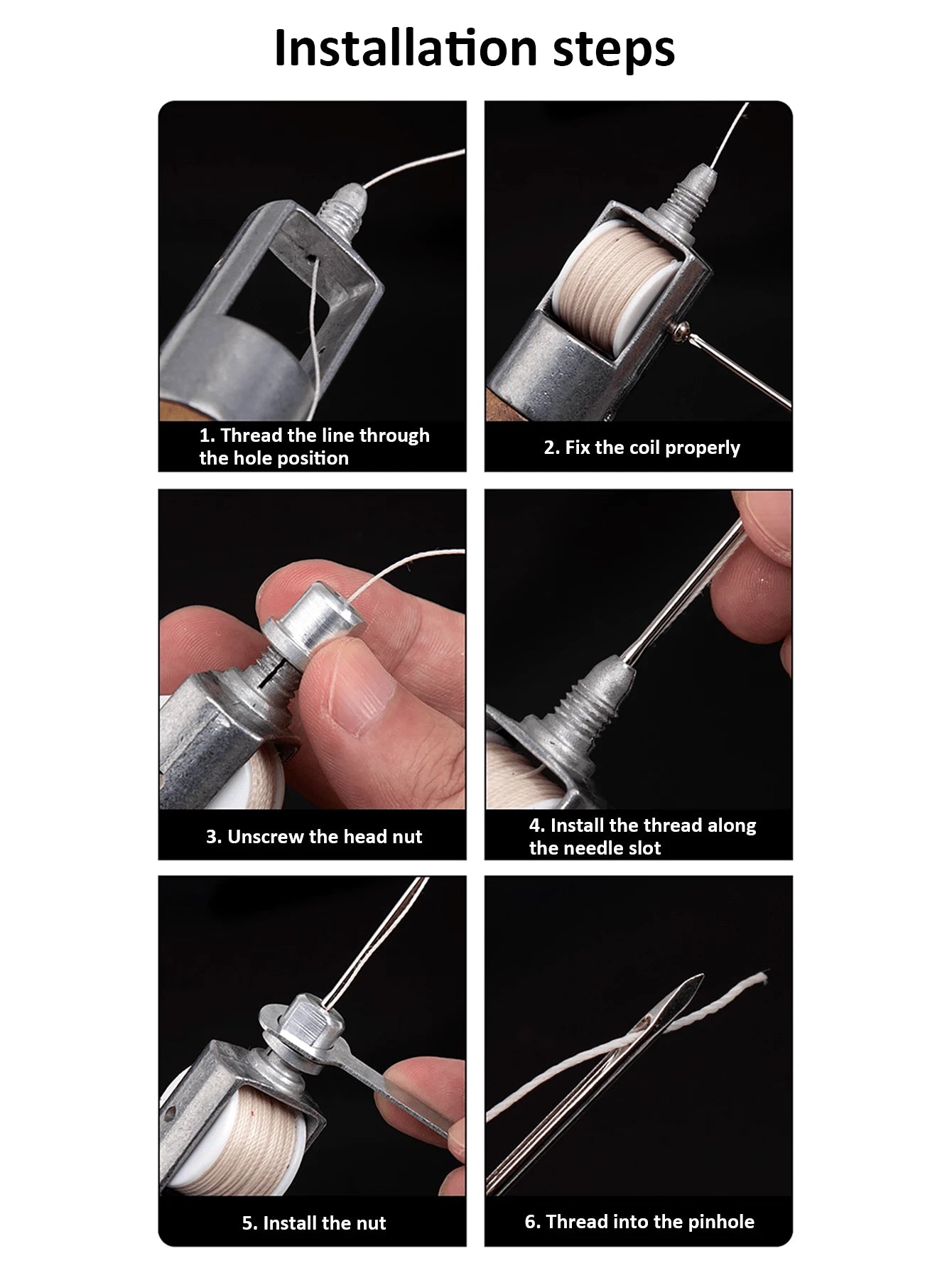 Installation steps

1. Thread the line through the hole position

2. Fix the coil properly

3. Unscrew the head nut

4. Install the thread along the needle slot

5. Install the nut

6. Thread into the pinhole