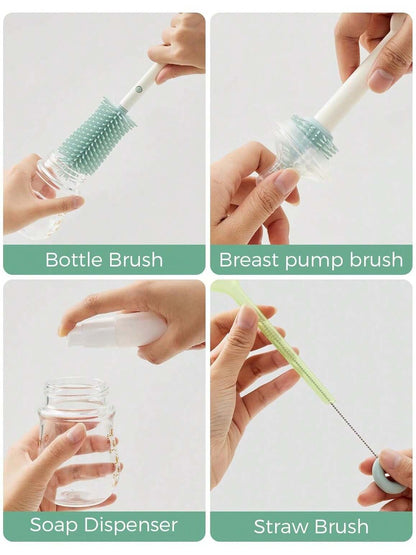 Bottle Brush

Breast pump brush

Soap Dispenser

Straw Brush