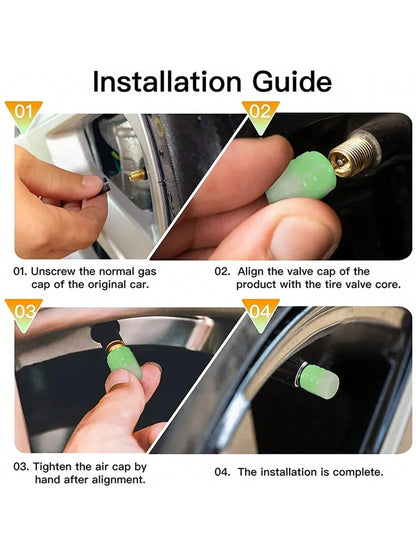 Installation Guide

01

02

01. Unscrew the normal gas cap of the original car.

02. Align the valve cap of the product with the tire valve core.

03

04

03. Tighten the air cap by hand after alignment.

04. The installation is complete.