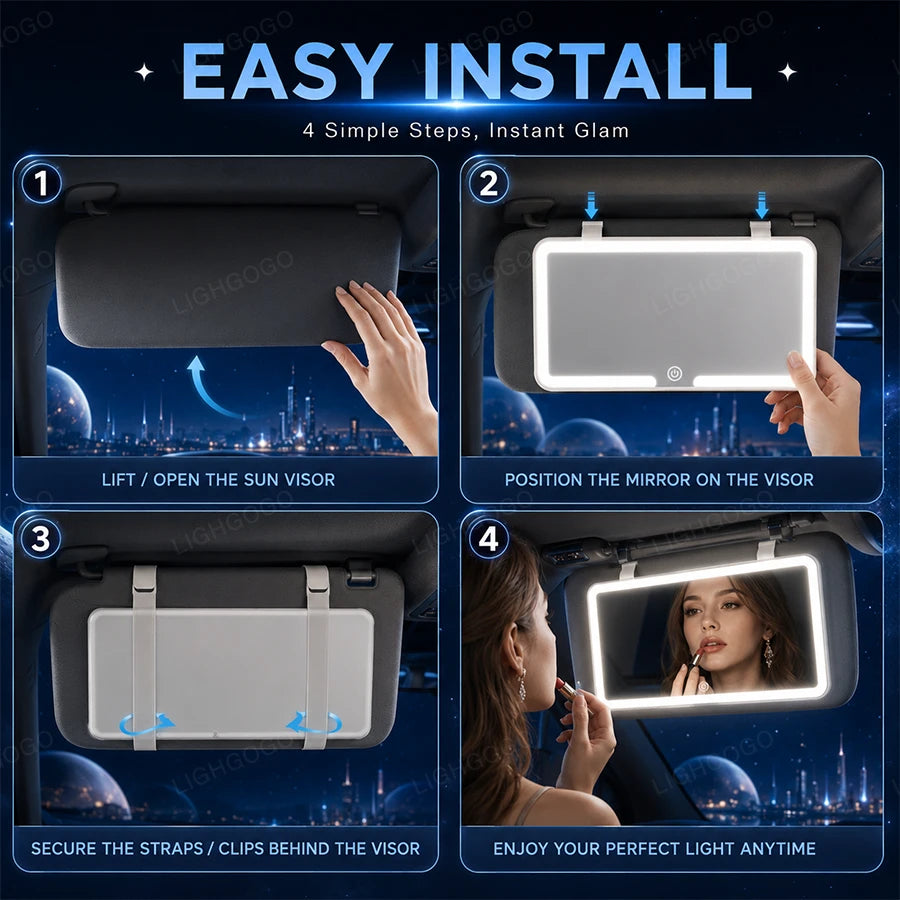 EASY INSTALL

4 Simple Steps, Instant Glam

1

LIFT / OPEN THE SUN VISOR

2

POSITION THE MIRROR ON THE VISOR

3

SECURE THE STRAPS / CLIPS BEHIND THE VISOR

4

ENJOY YOUR PERFECT LIGHT ANYTIME

LIGHGOGO