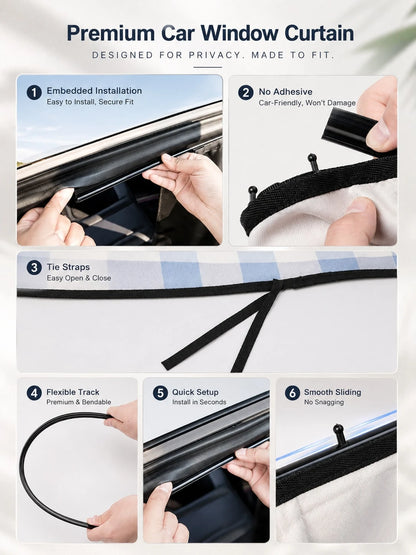 Premium Car Window Curtain

DESIGNED FOR PRIVACY. MADE TO FIT.

1 Embedded Installation
Easy to Install, Secure Fit

2 No Adhesive
Car-Friendly, Won't Damage

3 Tie Straps
Easy Open & Close

4 Flexible Track
Premium & Bendable

5 Quick Setup
Install in Seconds

6 Smooth Sliding
No Snagging