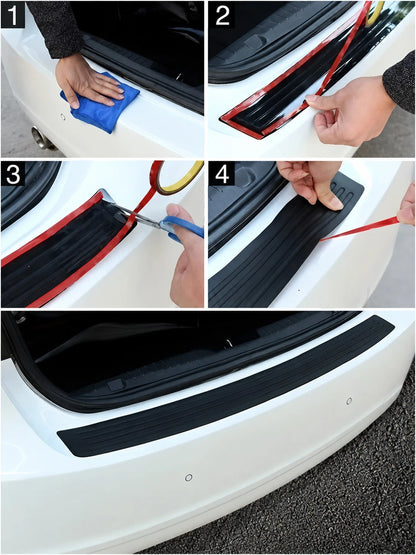 1

2

3

4