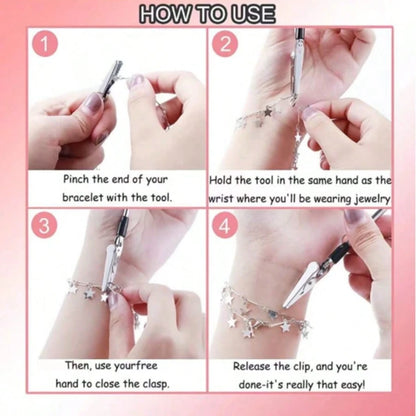 HOW TO USE

1

Pinch the end of your bracelet with the tool.

2

Hold the tool in the same hand as the wrist where you'll be wearing jewelry

3

Then, use yourfree hand to close the clasp.

4

Release the clip, and you're done-it's really that easy!