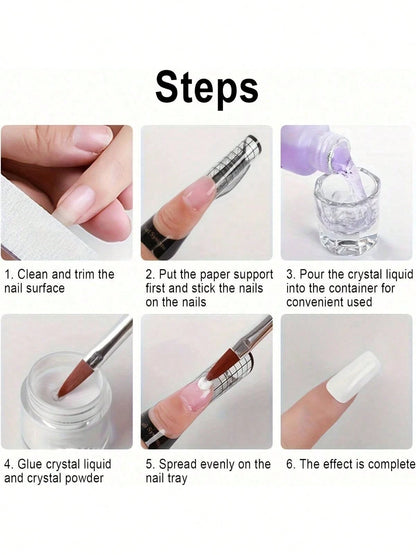 Steps

1. Clean and trim the nail surface

2. Put the paper support first and stick the nails on the nails

3. Pour the crystal liquid into the container for convenient used

4. Glue crystal liquid and crystal powder

5. Spread evenly on the nail tray

6. The effect is complete