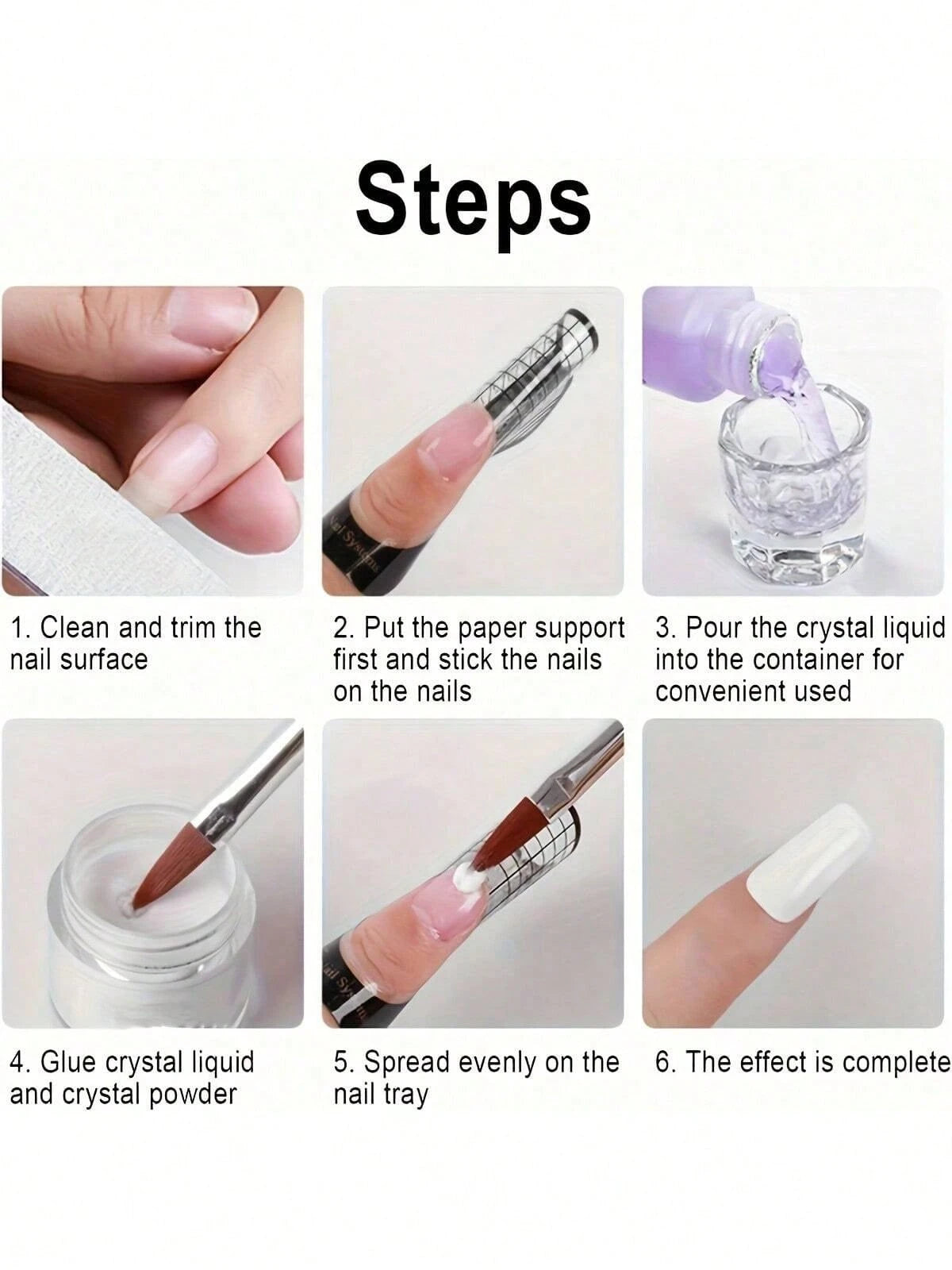 Steps

1. Clean and trim the nail surface

2. Put the paper support first and stick the nails on the nails

3. Pour the crystal liquid into the container for convenient used

4. Glue crystal liquid and crystal powder

5. Spread evenly on the nail tray

6. The effect is complete