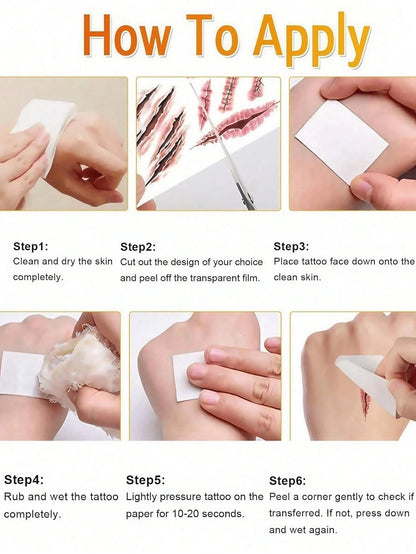 How To Apply

Step1:
Clean and dry the skin completely.

Step2:
Cut out the design of your choice and peel off the transparent film.

Step3:
Place tattoo face down onto the clean skin.

Step4:
Rub and wet the tattoo completely.

Step5:
Lightly pressure tattoo on the paper for 10-20 seconds.

Step6:
Peel a corner gently to check if transferred. If not, press down and wet again.