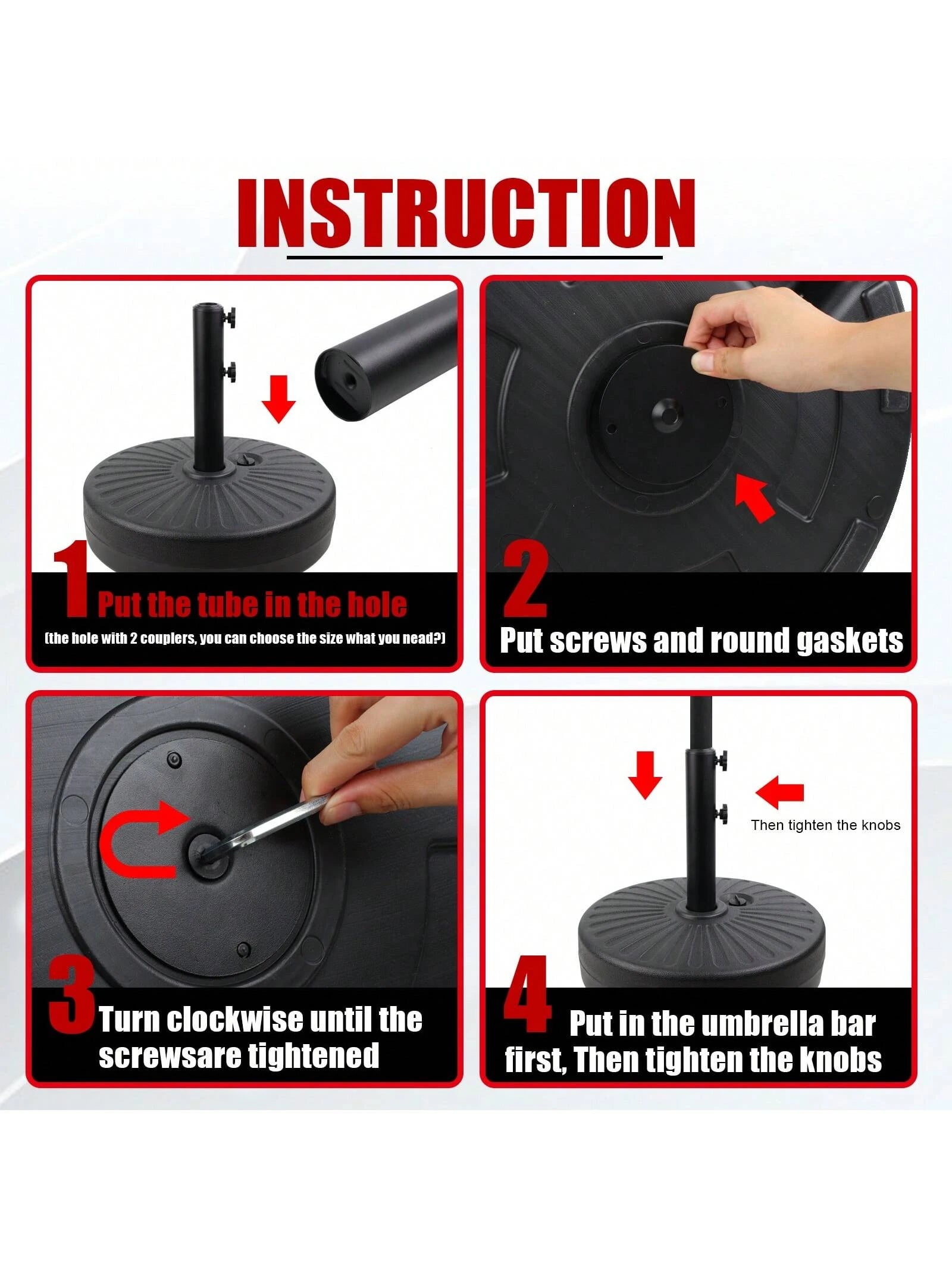 INSTRUCTION

1 Put the tube in the hole
(the hole with 2 couplers, you can choose the size what you nead?)

2
Put screws and round gaskets

3 Turn clockwise until the screwsare tightened

Then tighten the knobs

4 Put in the umbrella bar first, Then tighten the knobs