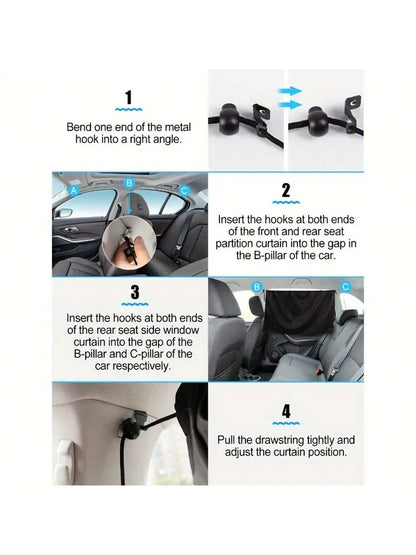 1

Bend one end of the metal hook into a right angle.

A B C

2

Insert the hooks at both ends of the front and rear seat partition curtain into the gap in the B-pillar of the car.

3

Insert the hooks at both ends of the rear seat side window curtain into the gap of the B-pillar and C-pillar of the car respectively.

B C

4

Pull the drawstring tightly and adjust the curtain position.