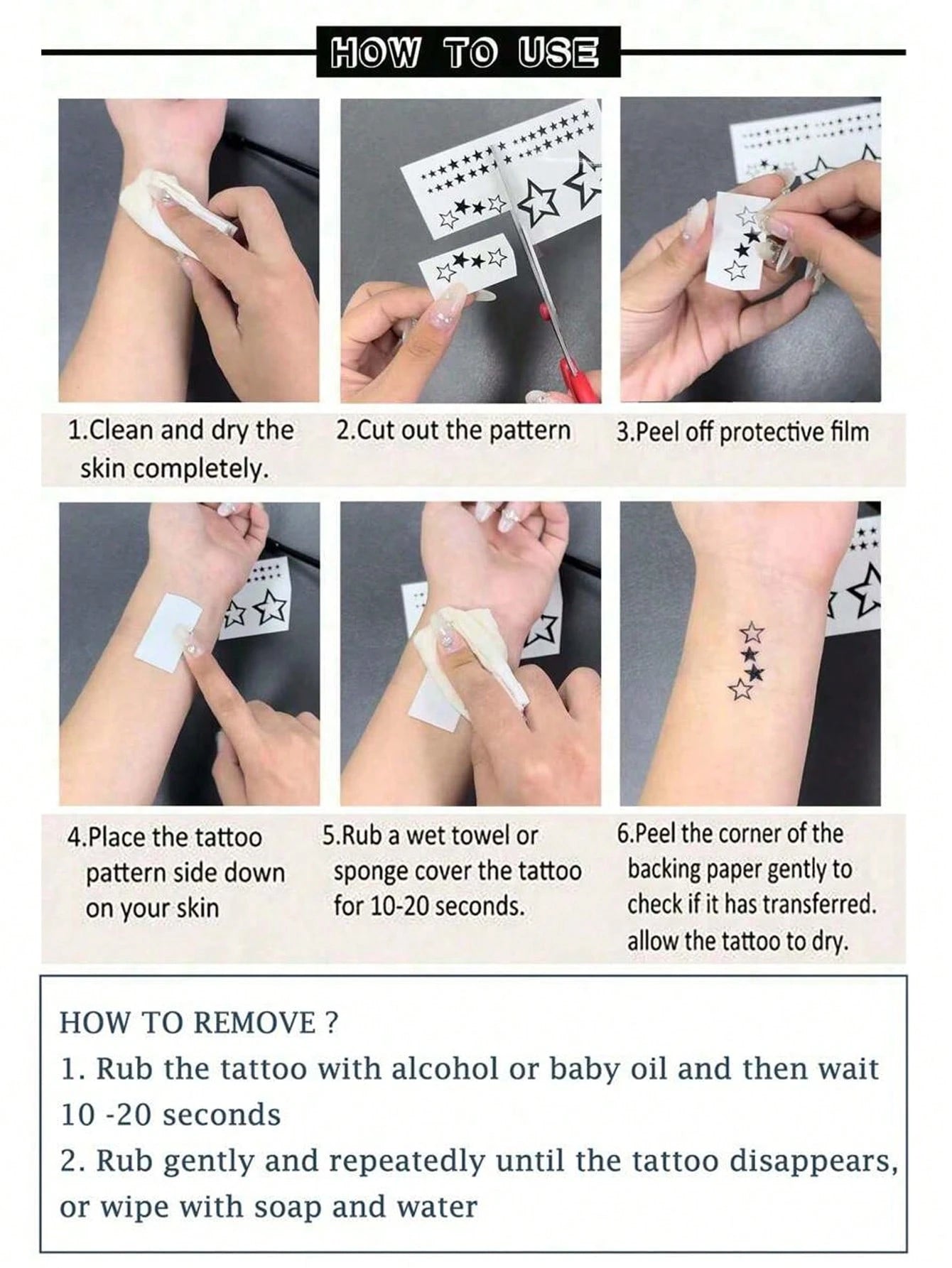 HOW TO USE

1.Clean and dry the skin completely.

2.Cut out the pattern

3.Peel off protective film

4.Place the tattoo pattern side down on your skin

5.Rub a wet towel or sponge cover the tattoo for 10-20 seconds.

6.Peel the corner of the backing paper gently to check if it has transferred. allow the tattoo to dry.

HOW TO REMOVE ?
1. Rub the tattoo with alcohol or baby oil and then wait 10 -20 seconds
2. Rub gently and repeatedly until the tattoo disappears, or wipe with soap and water