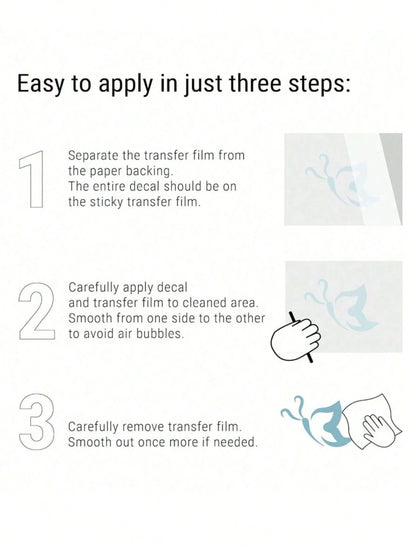 Easy to apply in just three steps:

1

Separate the transfer film from the paper backing.
The entire decal should be on the sticky transfer film.

2

Carefully apply decal and transfer film to cleaned area.
Smooth from one side to the other to avoid air bubbles.

3

Carefully remove transfer film.
Smooth out once more if needed.