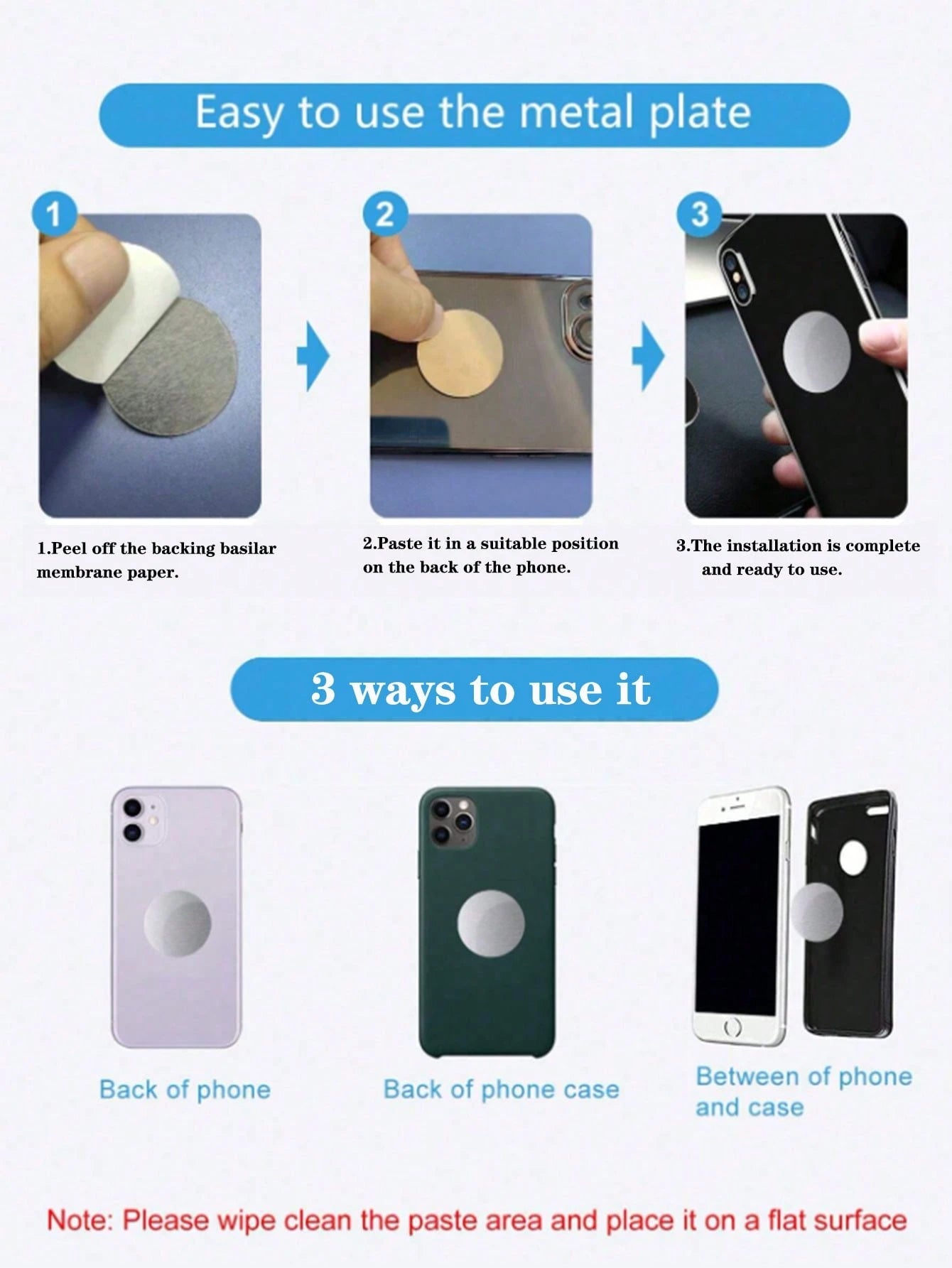 Easy to use the metal plate

1

2

3

1.Peel off the backing basilar membrane paper.

2.Paste it in a suitable position on the back of the phone.

3.The installation is complete and ready to use.

3 ways to use it

Back of phone

Back of phone case

Between of phone and case

Note: Please wipe clean the paste area and place it on a flat surface