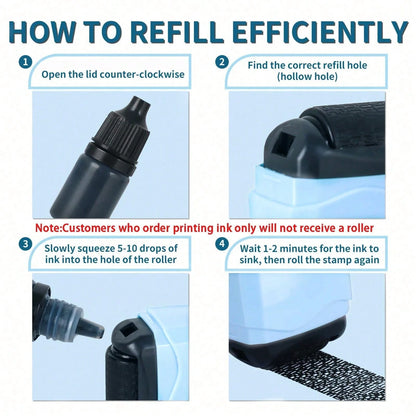 HOW TO REFILL EFFICIENTLY

1 Open the lid counter-clockwise

2 Find the correct refill hole (hollow hole)

Note:Customers who order printing ink only will not receive a roller

3 Slowly squeeze 5-10 drops of ink into the hole of the roller

4 Wait 1-2 minutes for the ink to sink, then roll the stamp again